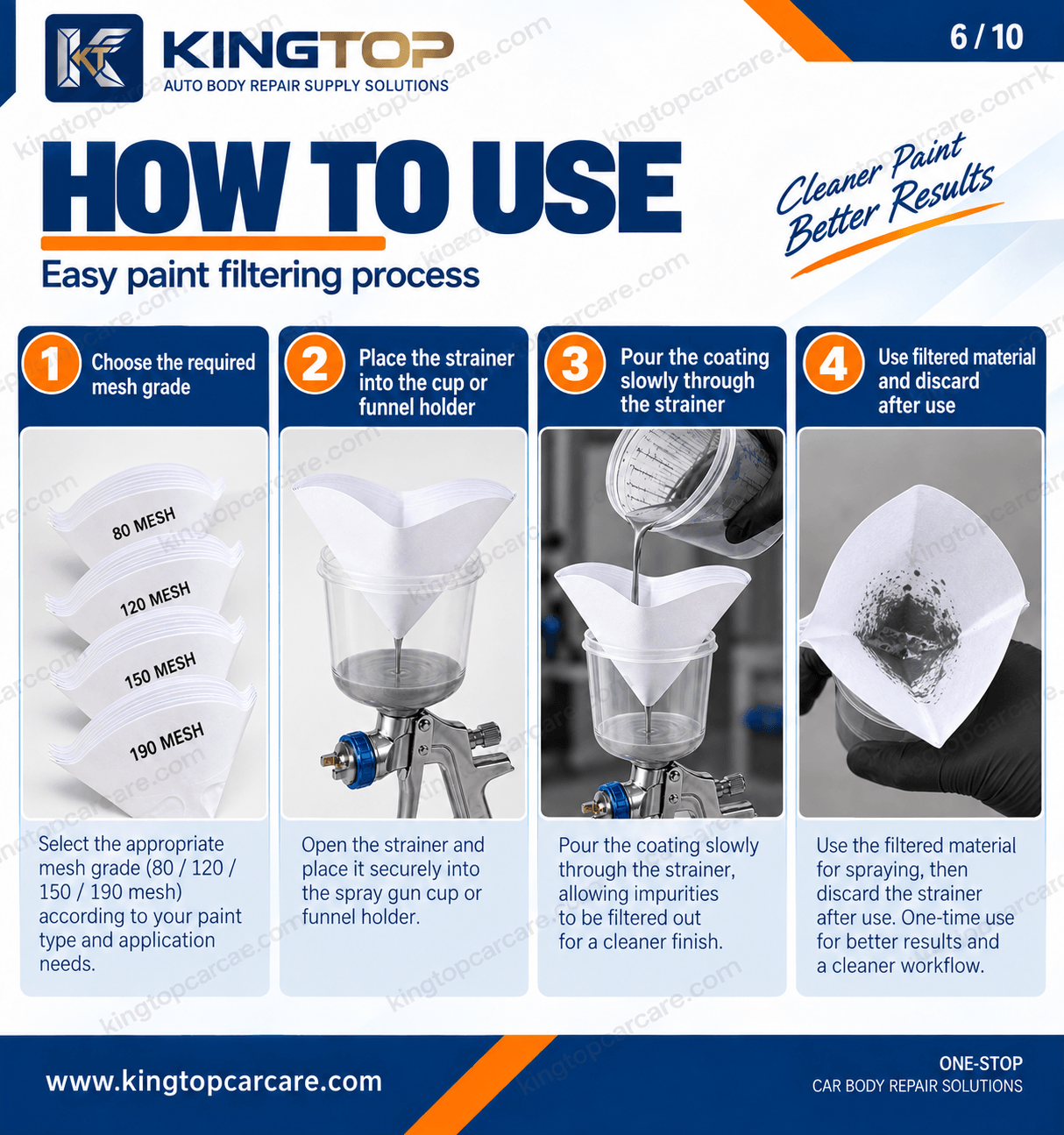 KT

KINGTOP
AUTO BODY REPAIR SUPPLY SOLUTIONS

6 / 10

HOW TO USE
Easy paint filtering process

Cleaner Paint
Better Results

1
Choose the required mesh grade

80 MESH
120 MESH
150 MESH
190 MESH

Select the appropriate mesh grade (80 / 120 / 150 / 190 mesh) according to your paint type and application needs.

2
Place the strainer into the cup or funnel holder

Open the strainer and place it securely into the spray gun cup or funnel holder.

3
Pour the coating slowly through the strainer

Pour the coating slowly through the strainer, allowing impurities to be filtered out for a cleaner finish.

4
Use filtered material and discard after use

Use the filtered material for spraying, then discard the strainer after use. One-time use for better results and a cleaner workflow.

www.kingtopcarcare.com

ONE-STOP
CAR BODY REPAIR SOLUTIONS

kingtopcarcare.com